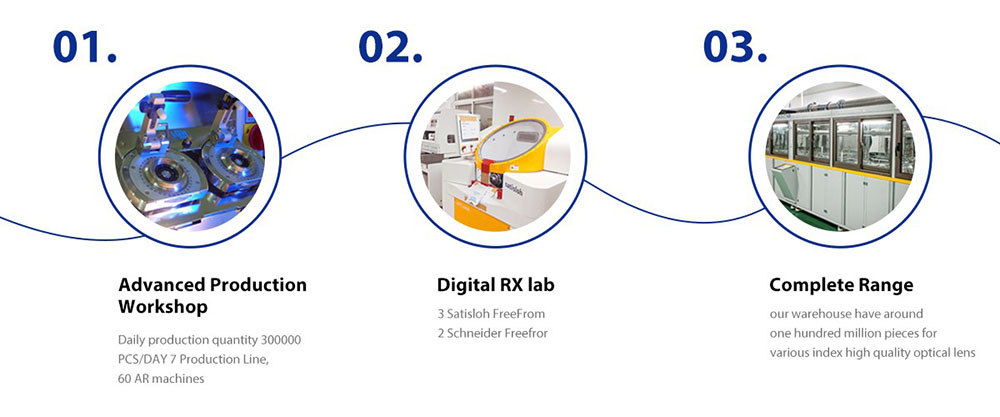 01.

Advanced Production Workshop

Daily production quantity 300000 PCS/DAY 7 Production Line, 60 AR machines

02.

satisloh

Digital RX lab

3 Satisloh FreeFrom
2 Schneider Freefror

03.

Complete Range

our warehouse have around one hundred million pieces for various index high quality optical lens